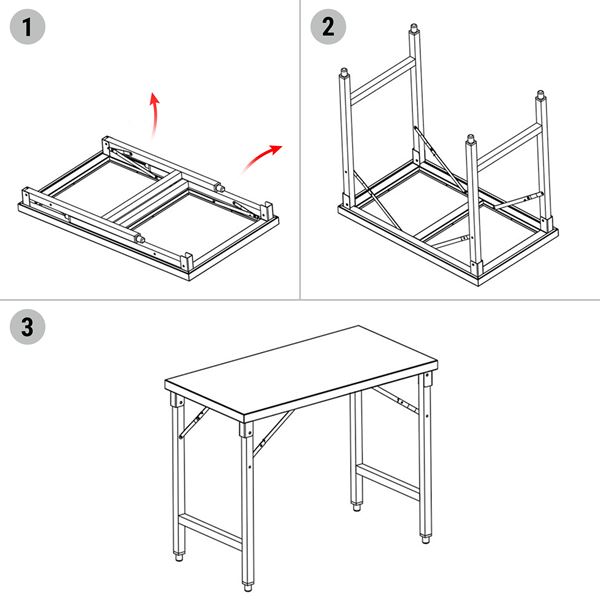 1

2

3